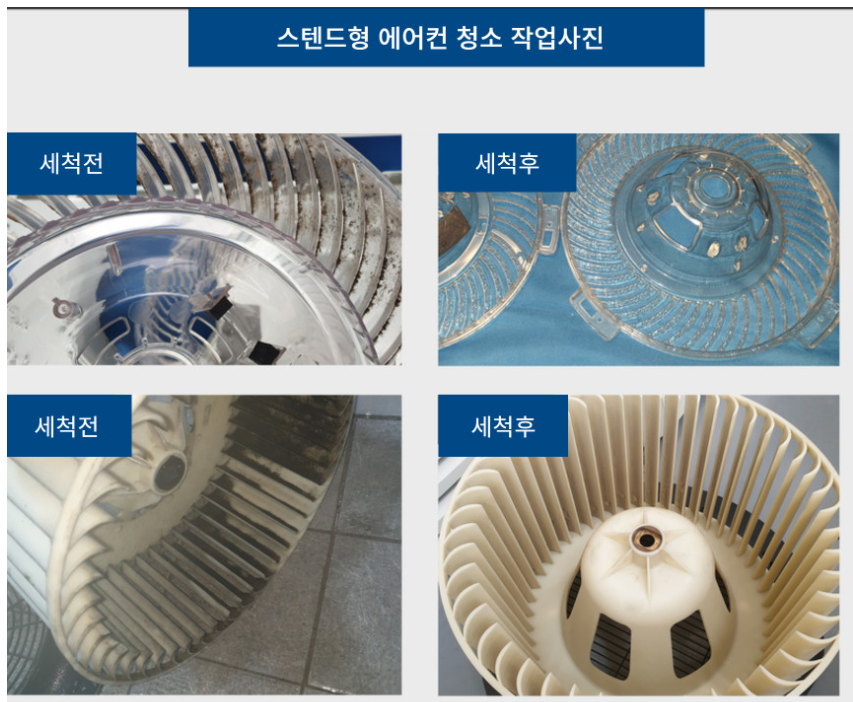 스텐드형 에어컨 청소 작업사진

세척전

세척후

세척전

세척후